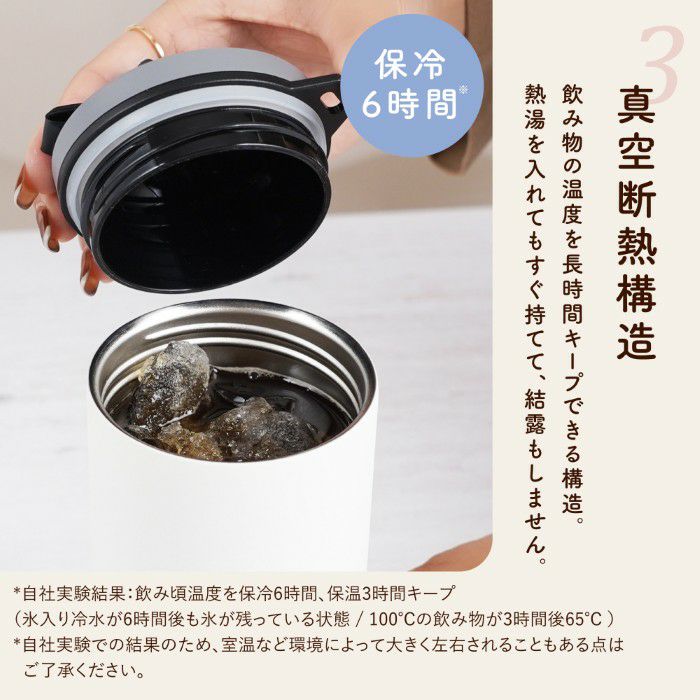 保冷
6時間※

3
真空断熱構造

飲み物の温度を長時間キープできる構造。
熱湯を入れてもすぐ持てて、結露もしません。

*自社実験結果：飲み頃温度を保冷6時間、保温3時間キープ
（氷入り冷水が6時間後も氷が残っている状態 / 100°Cの飲み物が3時間後65°C ）
*自社実験での結果のため、室温など環境によって大きく左右されることもある点はご了承ください。