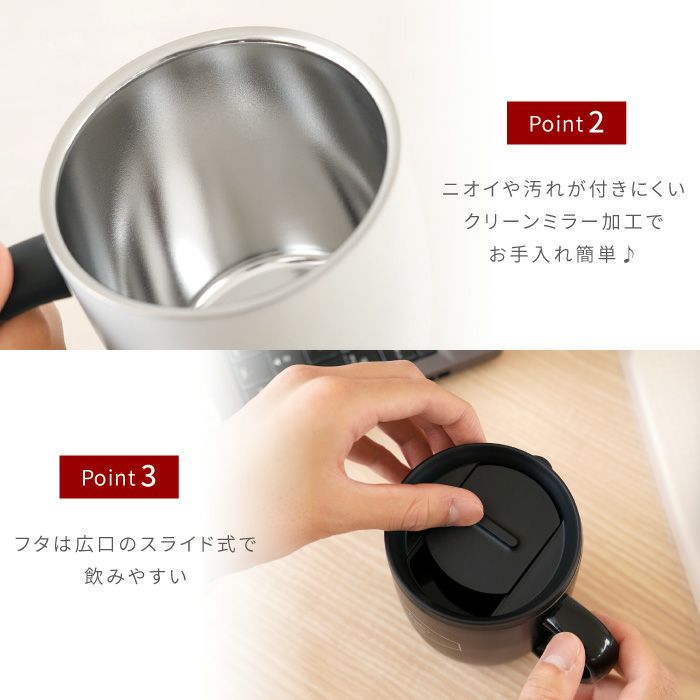 Point 2

ニオイや汚れが付きにくい
クリーンミラー加工で
お手入れ簡単♪

Point 3

フタは広口のスライド式で
飲みやすい