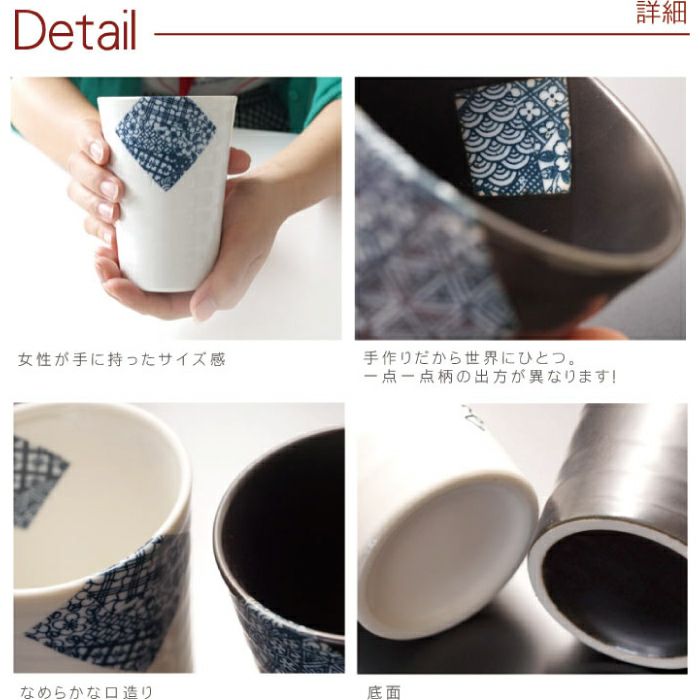 Detail

詳細

女性が手に持ったサイズ感

手作りだから世界にひとつ。
一点一点柄の出方が異なります!

なめらかな口造り

底面