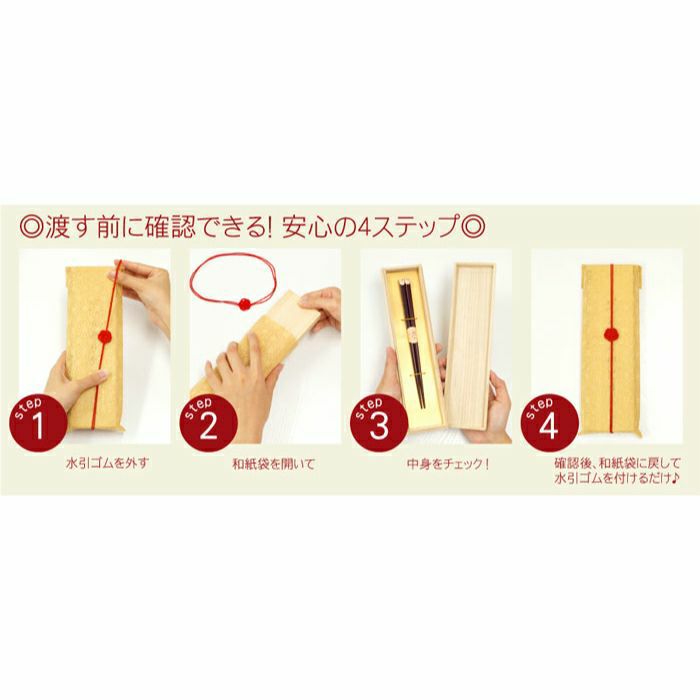 ◎渡す前に確認できる! 安心の4ステップ◎

step 1

水引ゴムを外す

step 2

和紙袋を開いて

step 3

中身をチェック!

step 4

確認後、和紙袋に戻して水引ゴムを付けるだけ♪